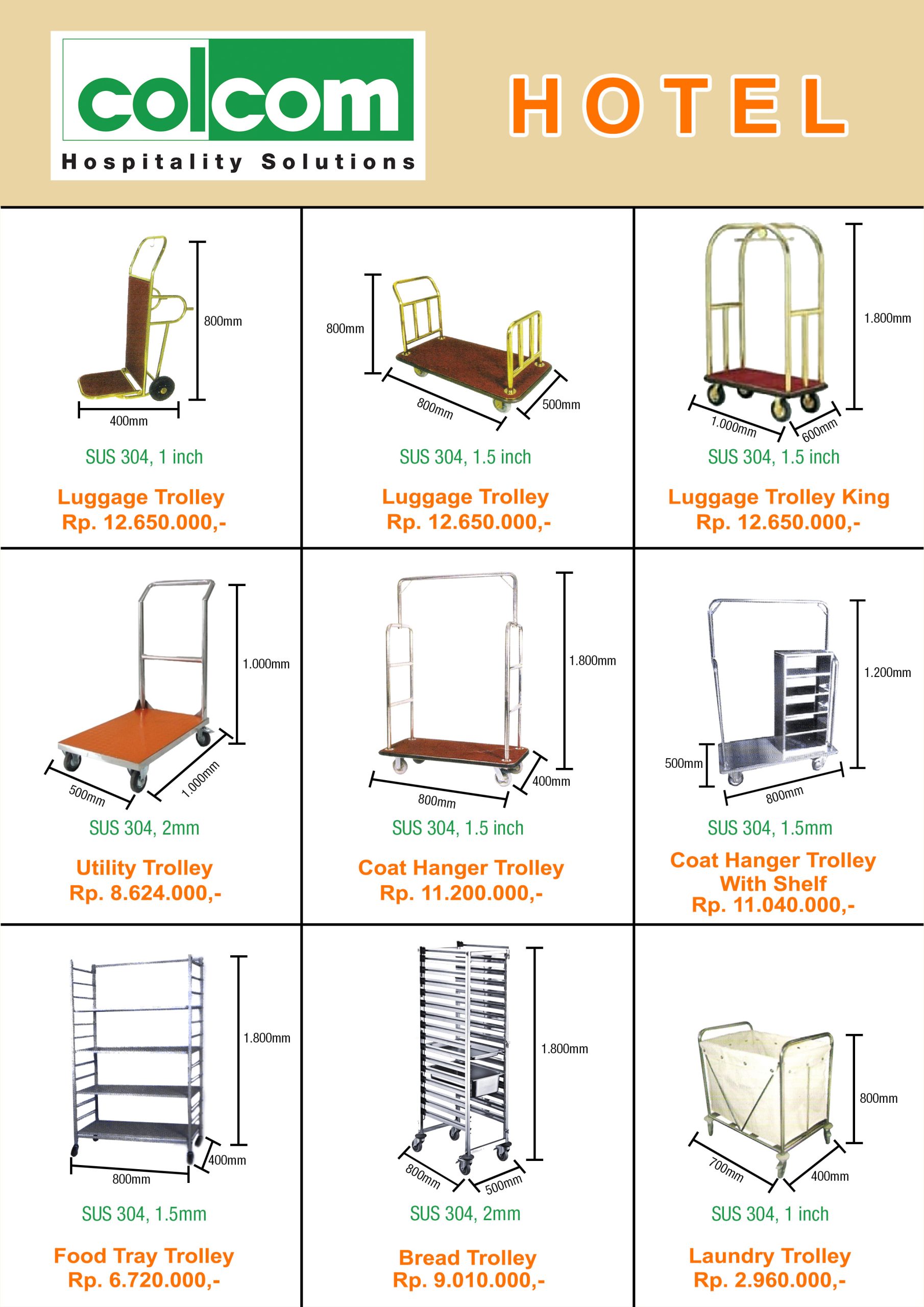 colcom
Hospitality Solutions

HOTEL

800mm
400mm
SUS 304, 1 inch
Luggage Trolley
Rp. 12.650.000,-

800mm
800mm
500mm
SUS 304, 1.5 inch
Luggage Trolley
Rp. 12.650.000,-

1.800mm
1.000mm
600mm
SUS 304, 1.5 inch
Luggage Trolley King
Rp. 12.650.000,-

1.000mm
500mm
1.000mm
SUS 304, 2mm
Utility Trolley
Rp. 8.624.000,-

1.800mm
800mm
400mm
SUS 304, 1.5 inch
Coat Hanger Trolley
Rp. 11.200.000,-

1.200mm
500mm
800mm
SUS 304, 1.5mm
Coat Hanger Trolley With Shelf
Rp. 11.040.000,-

1.800mm
800mm
400mm
SUS 304, 1.5mm
Food Tray Trolley
Rp. 6.720.000,-

1.800mm
800mm
500mm
SUS 304, 2mm
Bread Trolley
Rp. 9.010.000,-

800mm
700mm
400mm
SUS 304, 1 inch
Laundry Trolley
Rp. 2.960.000,-